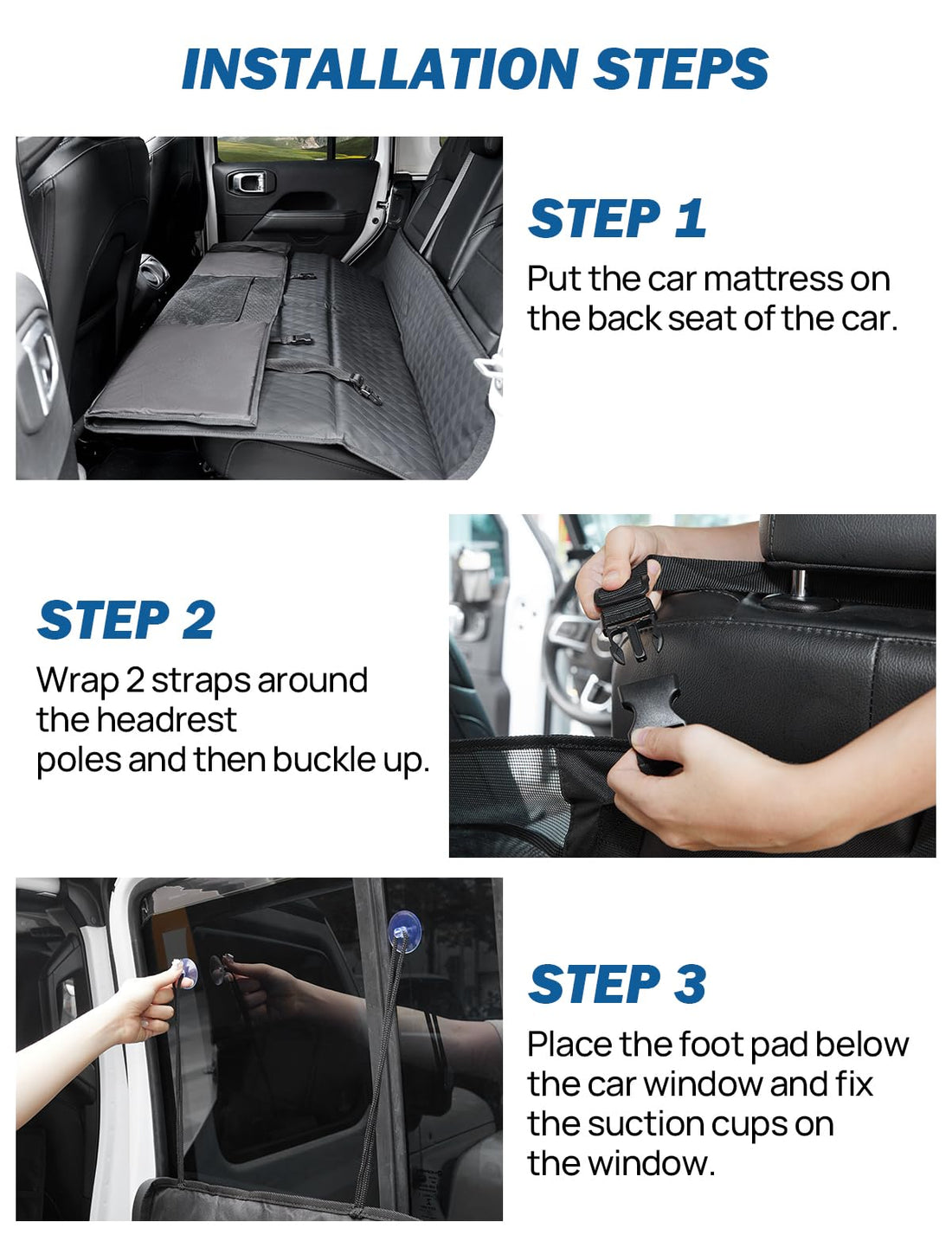 INSTALLATION STEPS

STEP 1

Put the car mattress on the back seat of the car.

STEP 2

Wrap 2 straps around the headrest poles and then buckle up.

STEP 3

Place the foot pad below the car window and fix the suction cups on the window.